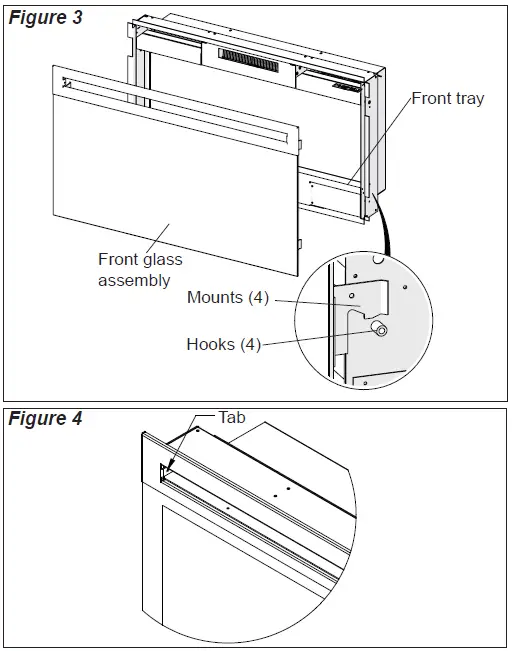 Figure 3

Front tray

Front glass assembly

Mounts (4)

Hooks (4)

Figure 4

Tab