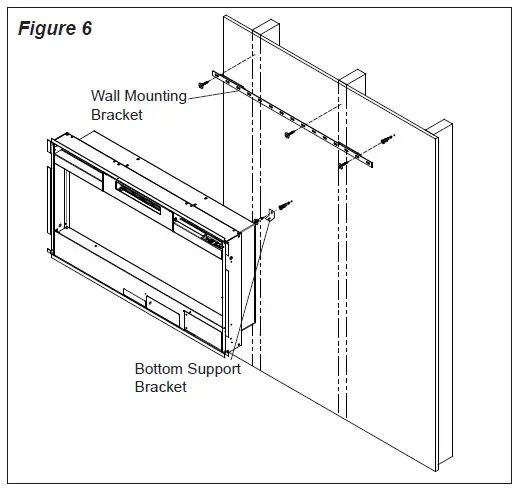 Figure 6

Wall Mounting Bracket

Bottom Support Bracket