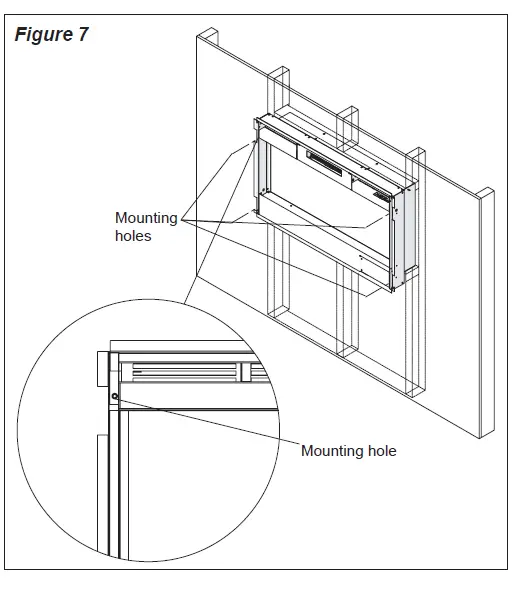 Figure 7

Mounting holes

Mounting hole