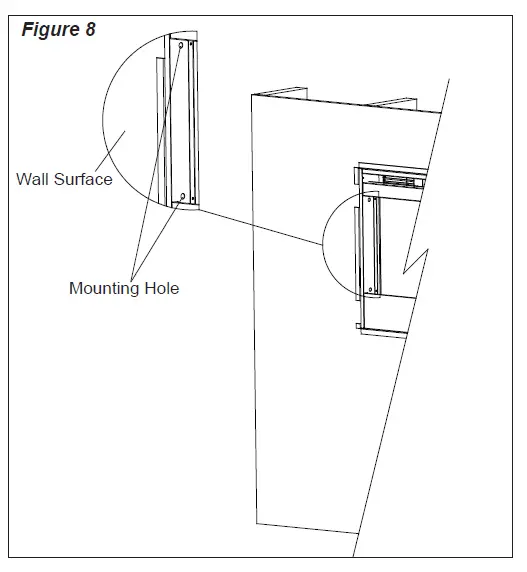 Figure 8

Wall Surface

Mounting Hole