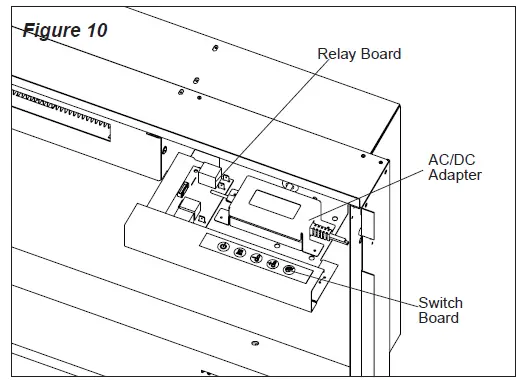 Figure 10

Relay Board

AC/DC
Adapter

Switch
Board