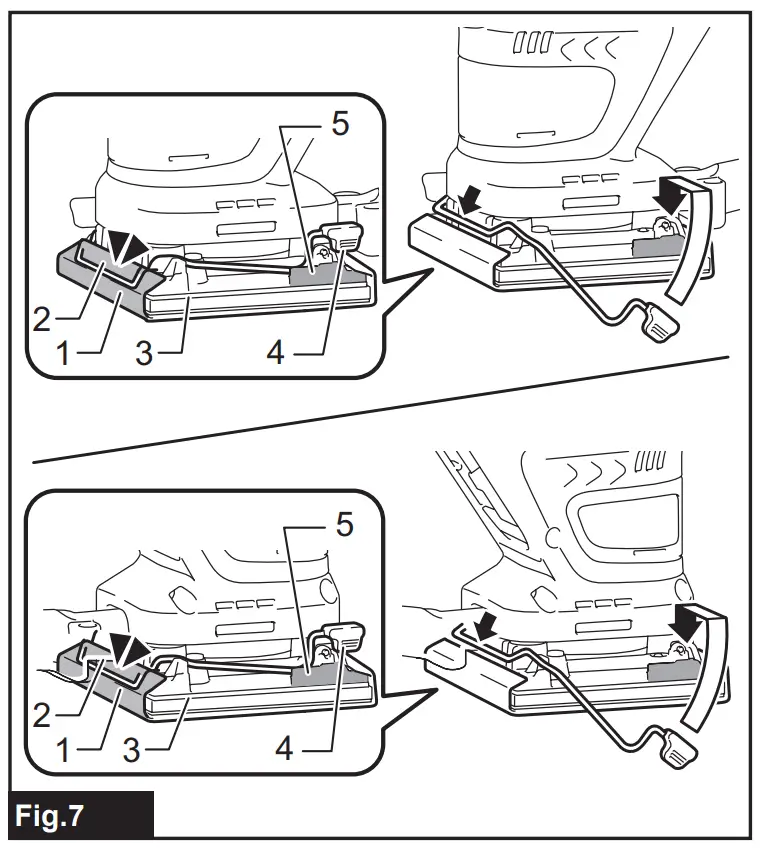 5
2
1
3
4
5
2
1
3
4
Fig.7