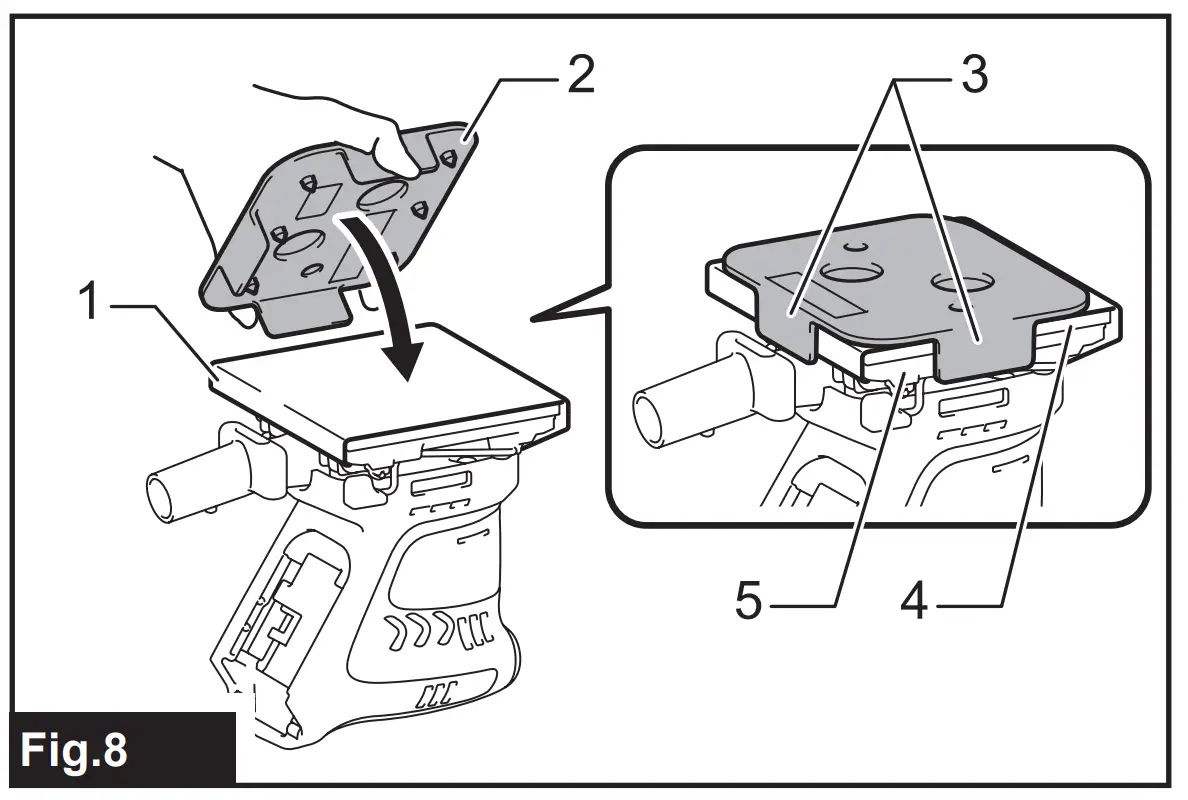 2
3
1
5
4
Fig.8