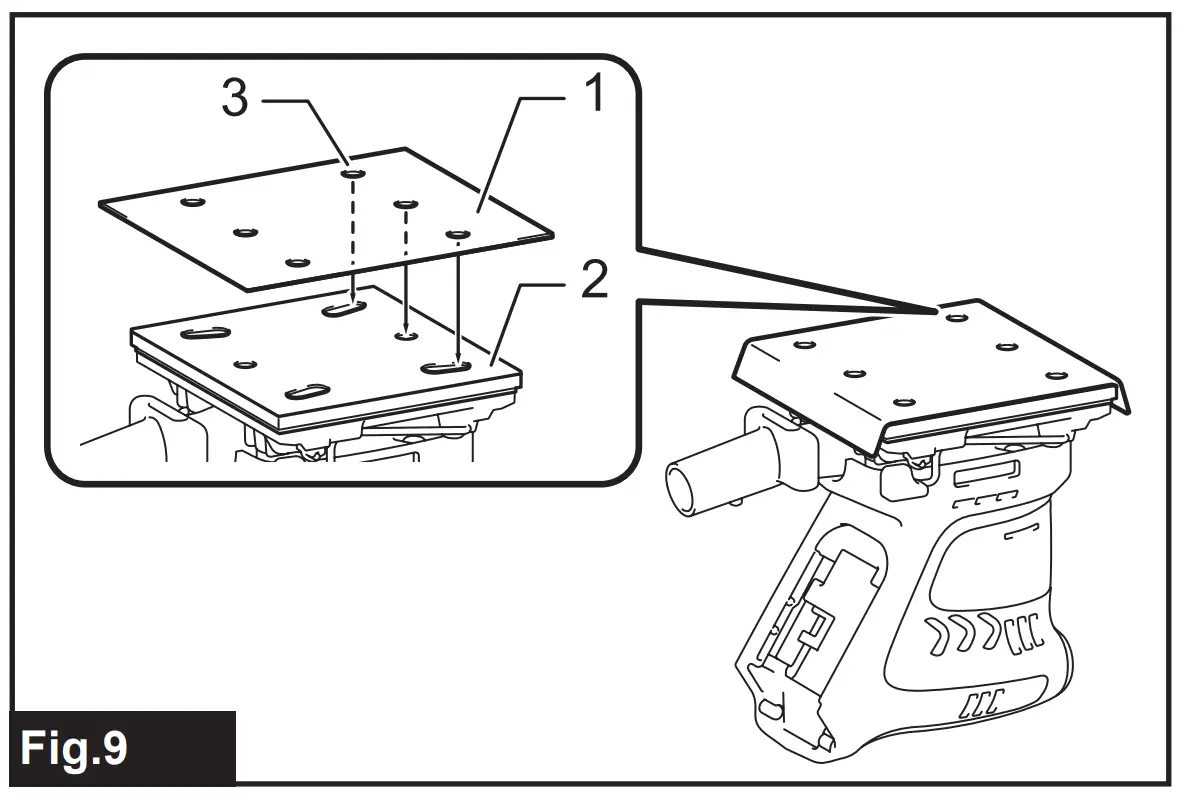 3
1
2
Fig.9