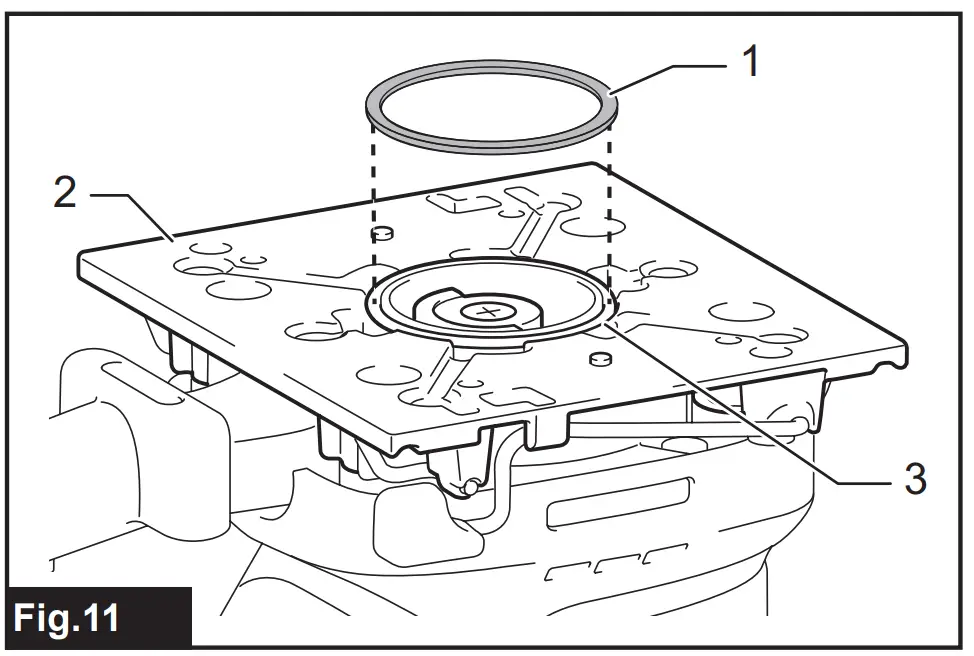 1
2
3
Fig.11