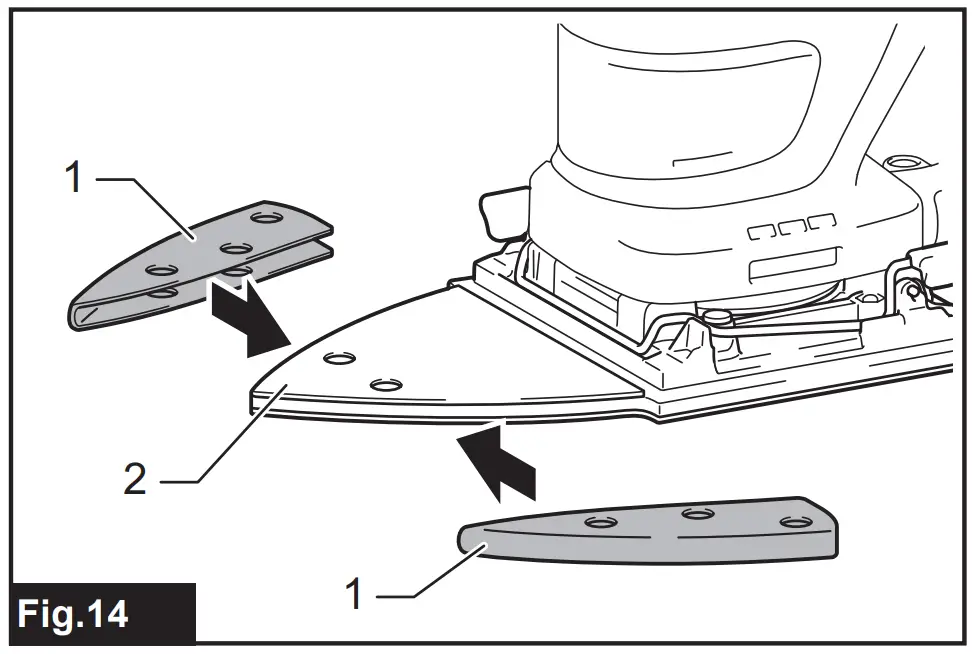 1
2
1
Fig.14