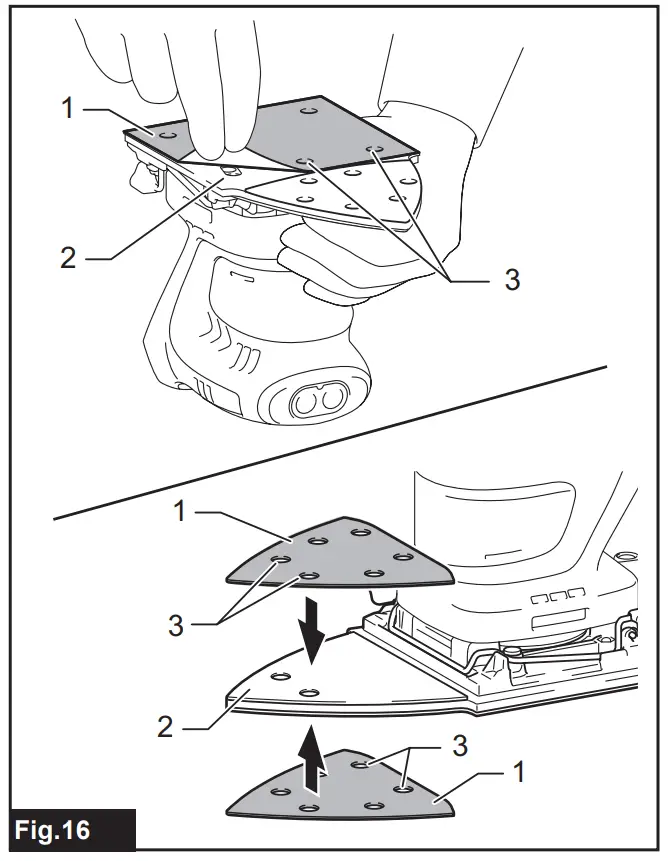 1
2
3
1
3
2
3
1
Fig.16