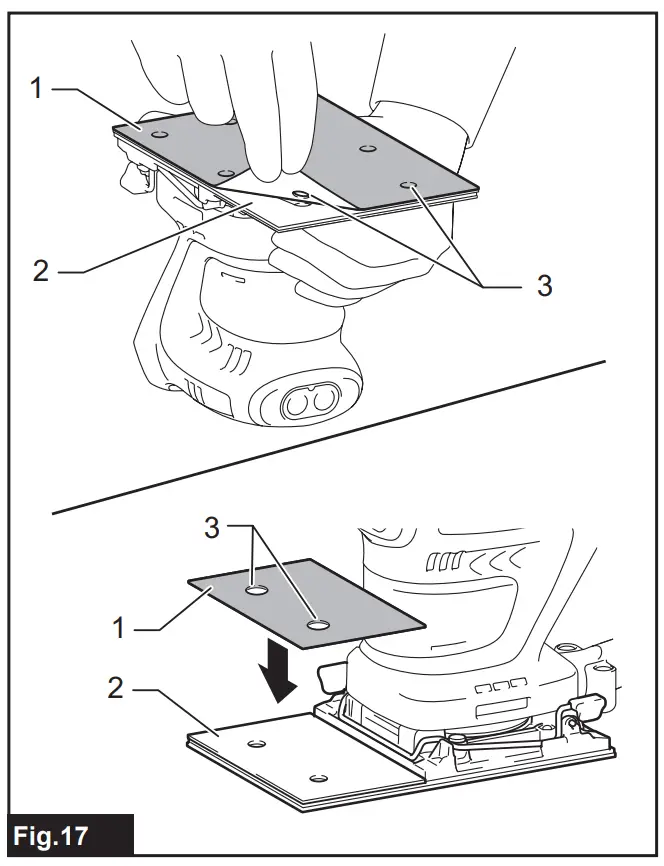 1
2
3
3
1
2
Fig.17