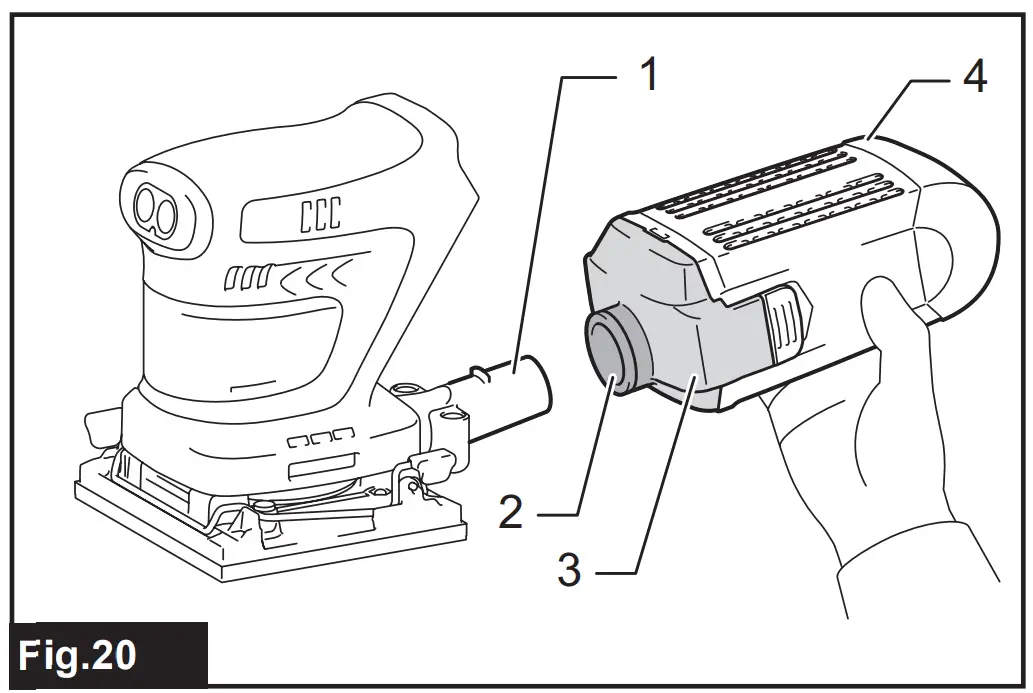 1
4
2
3
Fig.20