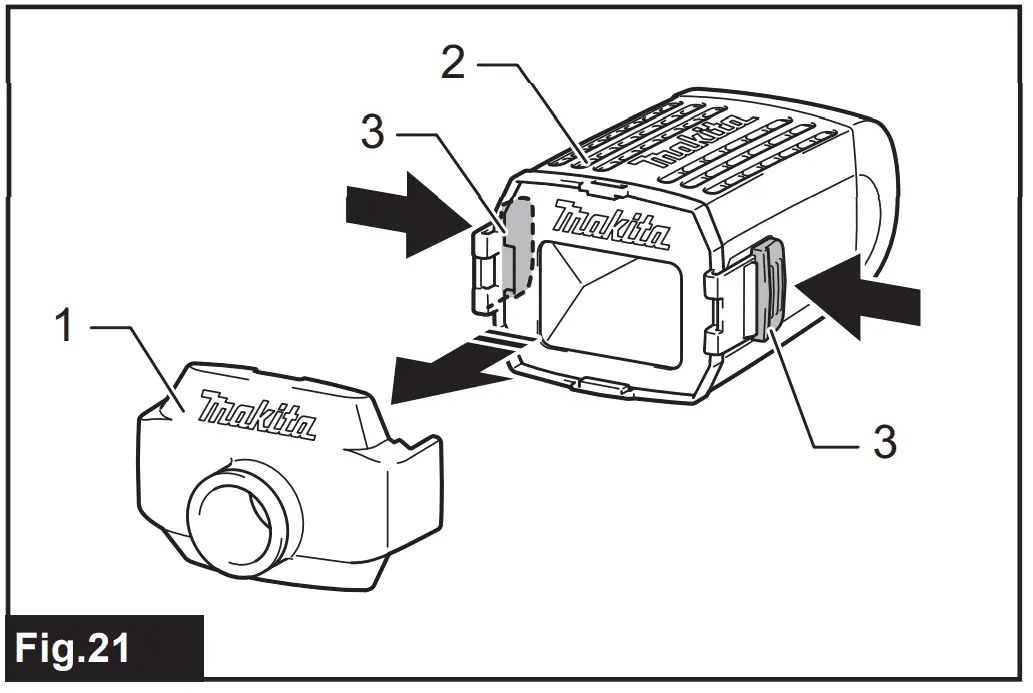 2
3
makita
makita
1
makita
3
Fig.21