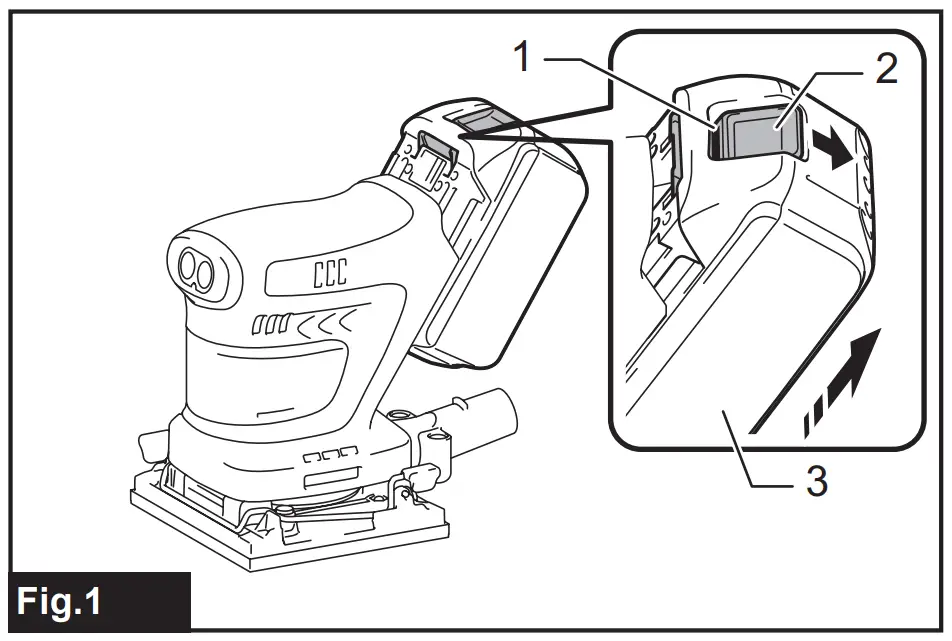 1
2
3
Fig.1