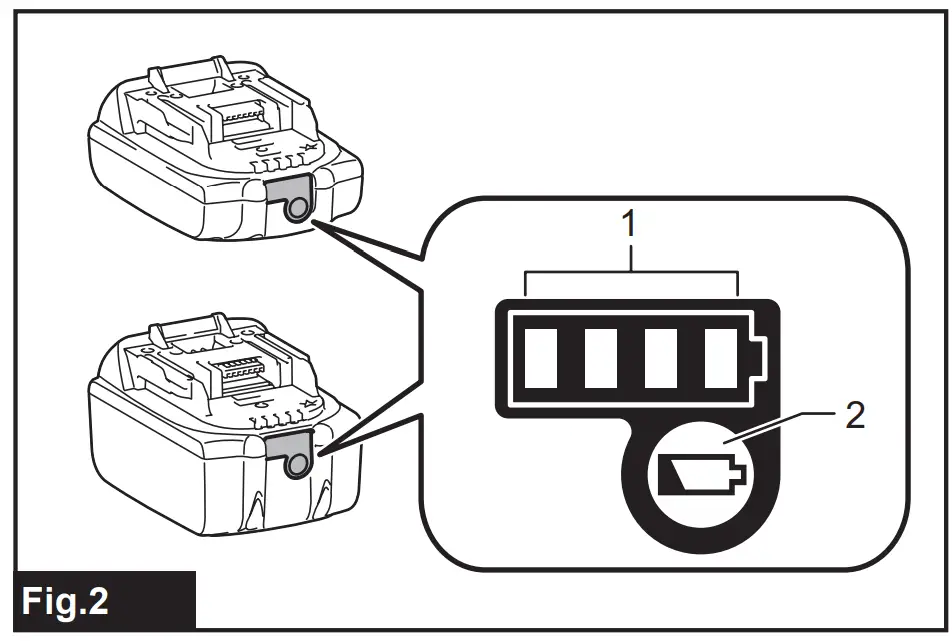 1
2
Fig.2