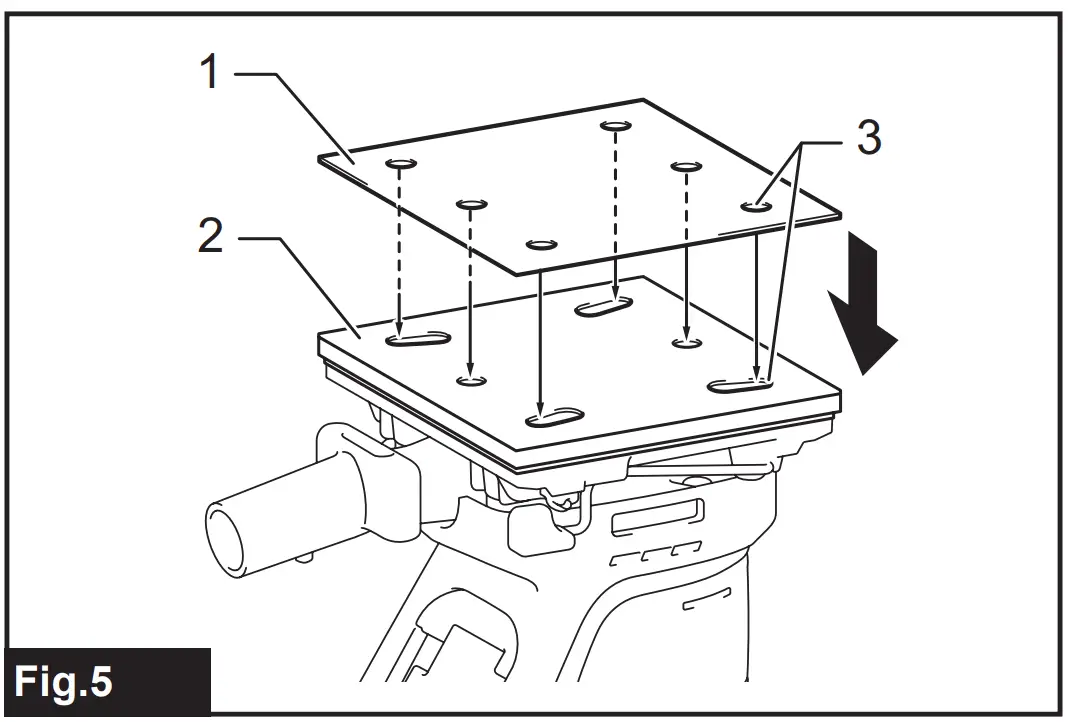 1
2
3
Fig.5