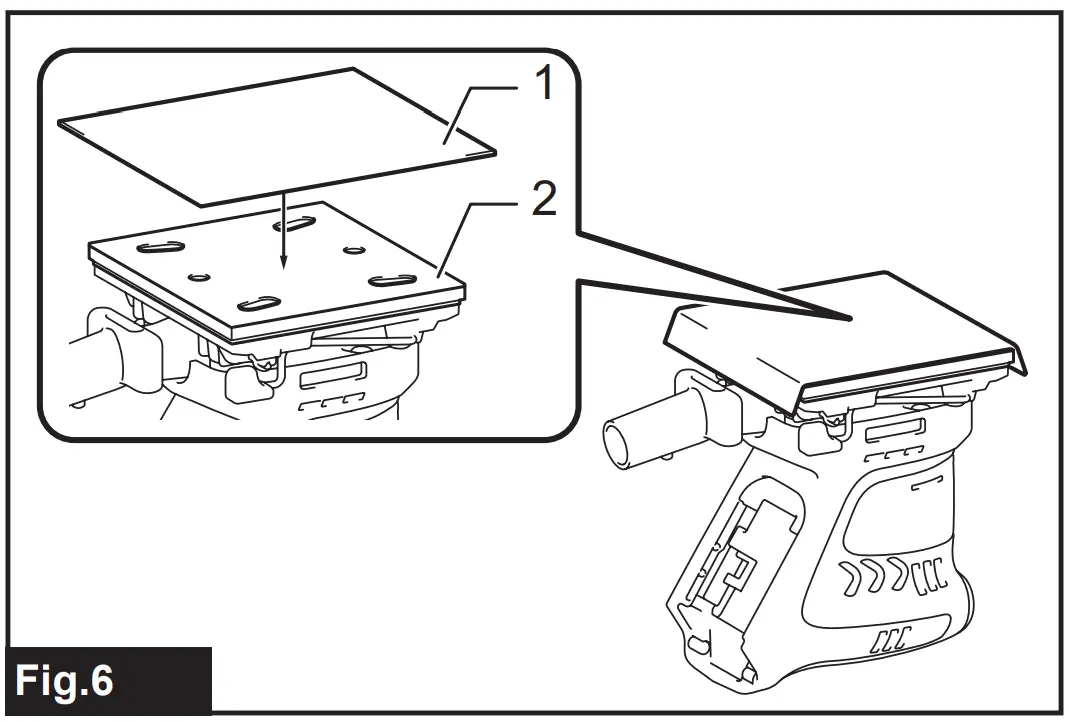 1
2
Fig.6