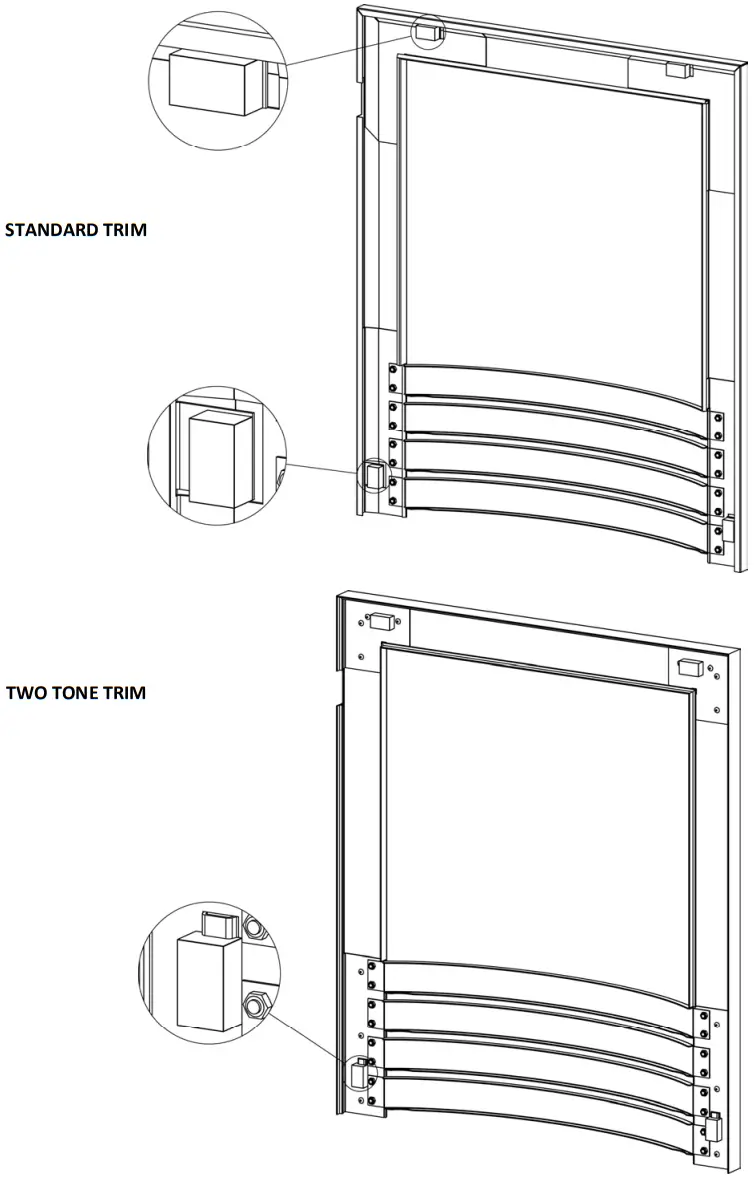 STANDARD TRIM

TWO TONE TRIM