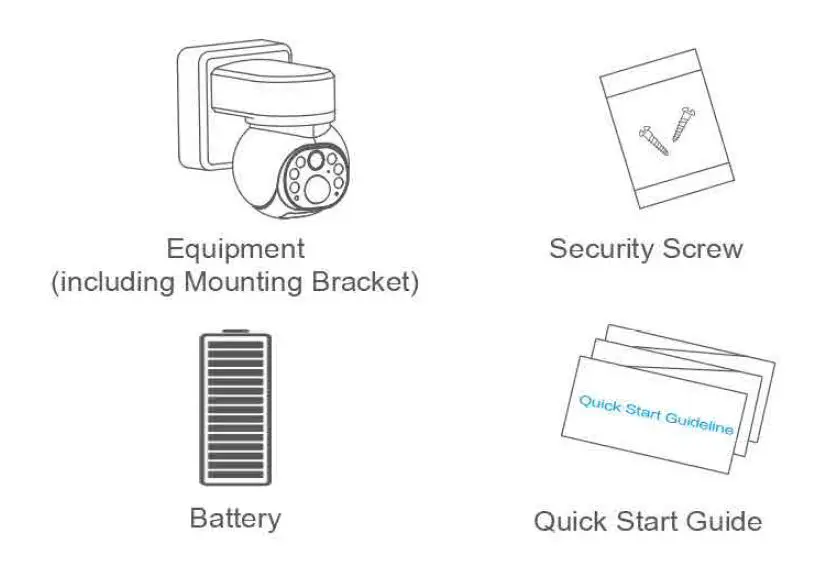 Equipment
(including Mounting Bracket)

Security Screw

Battery

Quick Start Guideline

Quick Start Guide