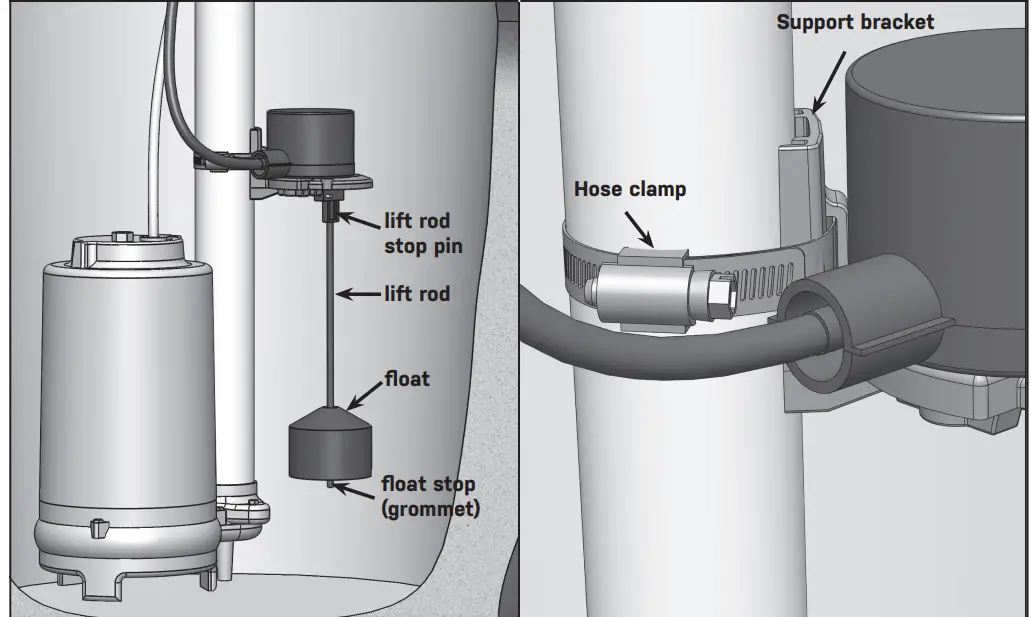 lift rod stop pin

lift rod

float

float stop (grommet)

Support bracket

Hose clamp