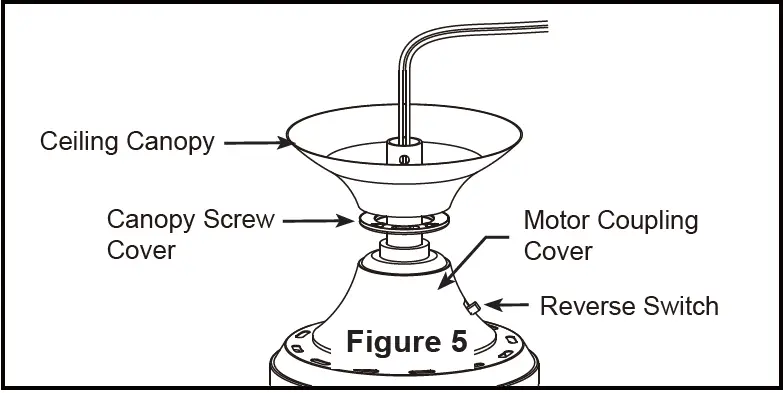 Ceiling Canopy

Canopy Screw Cover

Motor Coupling Cover

Reverse Switch

Figure 5