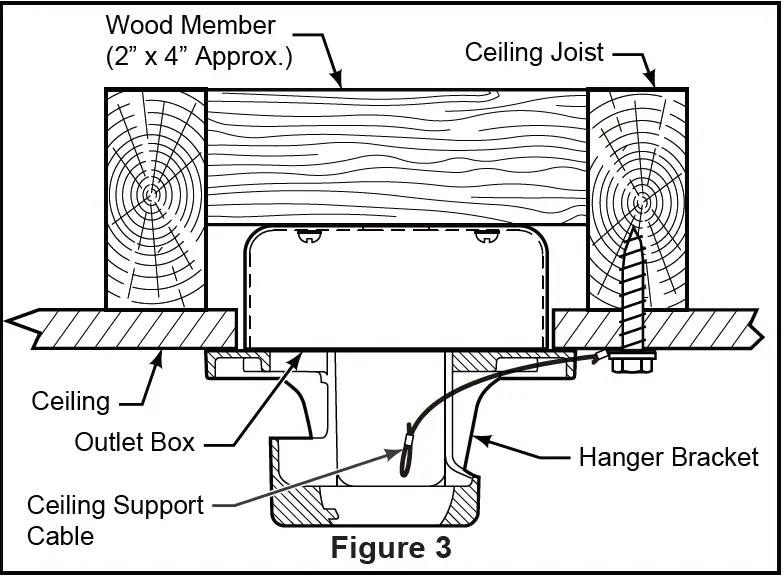 Wood Member
(2” x 4” Approx.)

Ceiling Joist

Ceiling

Outlet Box

Hanger Bracket

Ceiling Support Cable

Figure 3