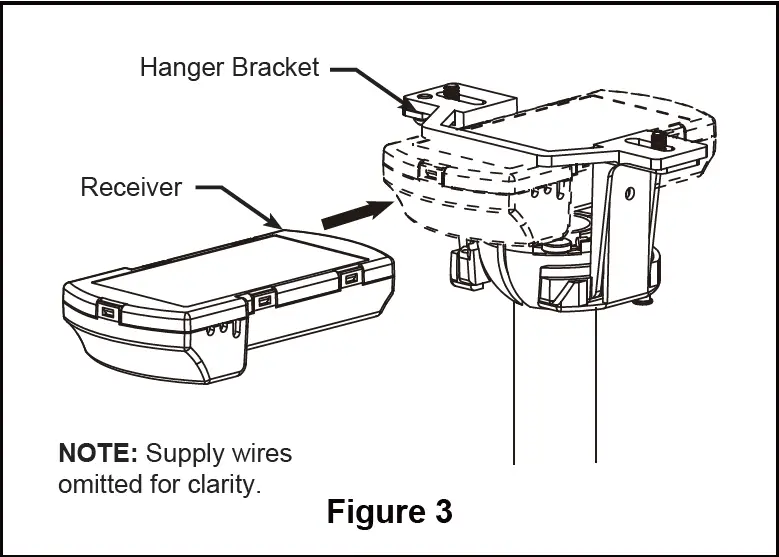 Hanger Bracket

Receiver

NOTE: Supply wires omitted for clarity.

Figure 3