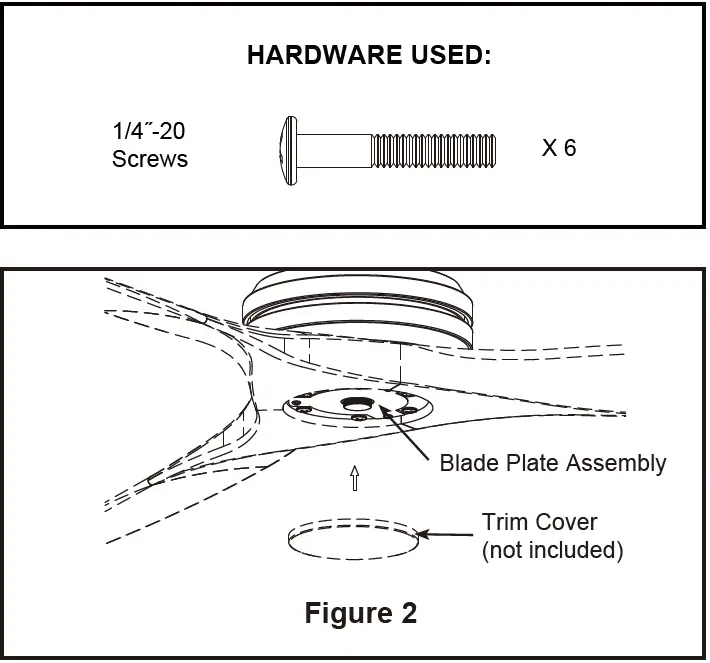 HARDWARE USED:

1/4˝-20 Screws

X 6

Blade Plate Assembly

Trim Cover (not included)

Figure 2