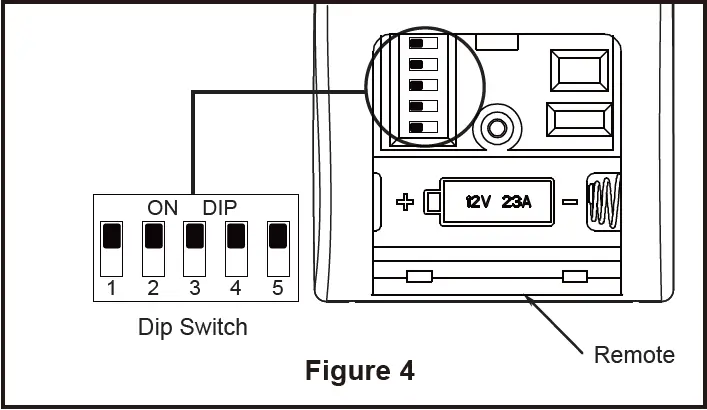 ON DIP

1 2 3 4 5

Dip Switch

+ 12V 23A −

Remote

Figure 4