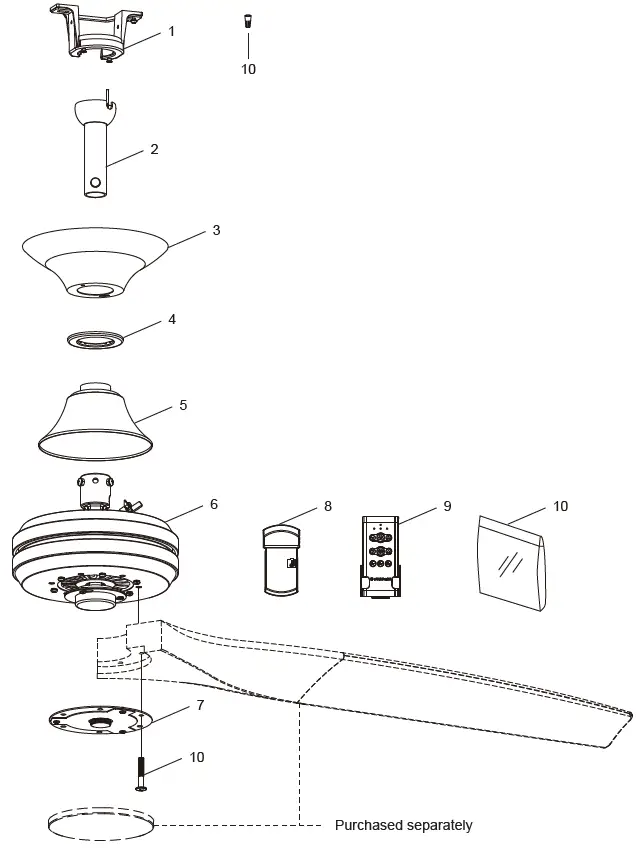 1
10
2
3
4
5
6
8
9
10
7
10
Purchased separately