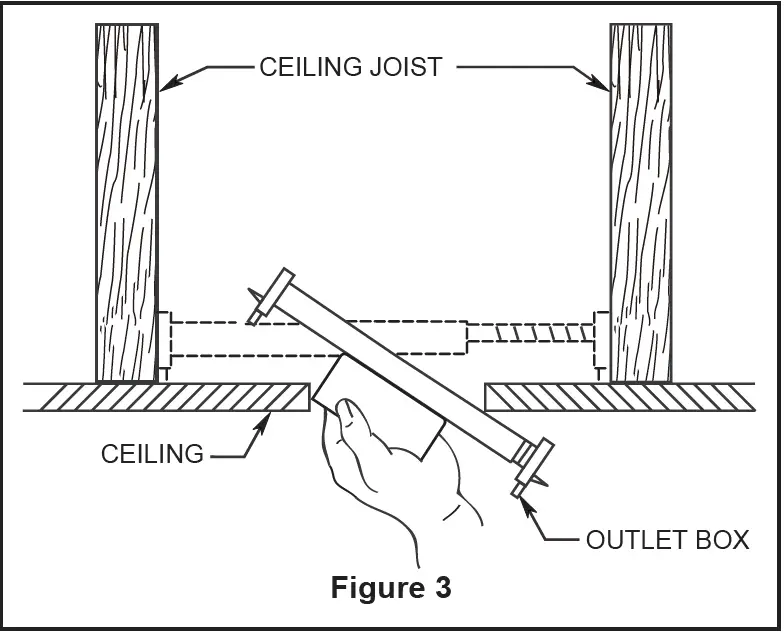 CEILING JOIST

CEILING

OUTLET BOX

Figure 3