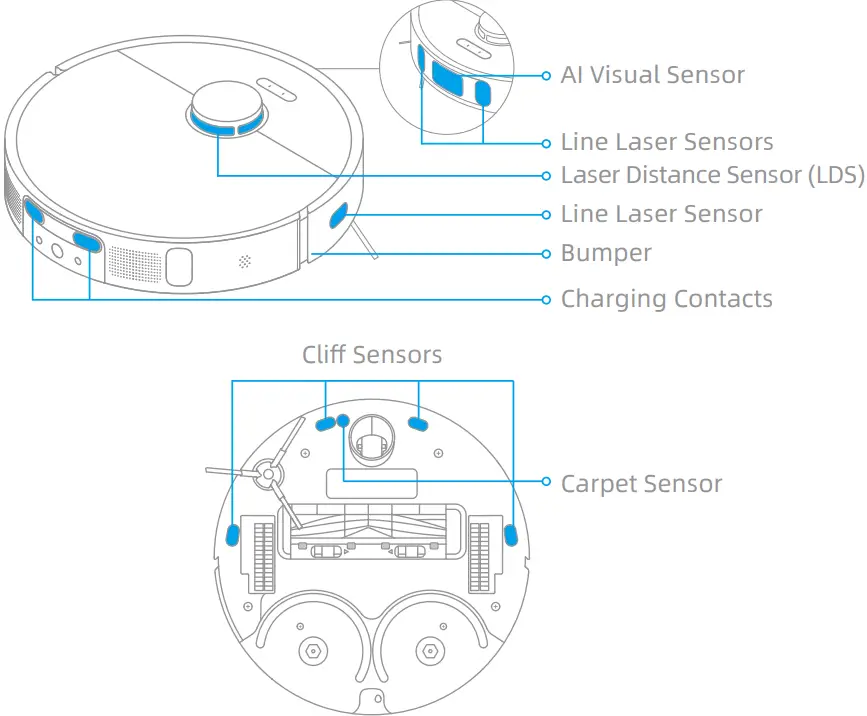 AI Visual Sensor
Line Laser Sensors
Laser Distance Sensor (LDS)
Line Laser Sensor
Bumper
Charging Contacts

Cliff Sensors
Carpet Sensor