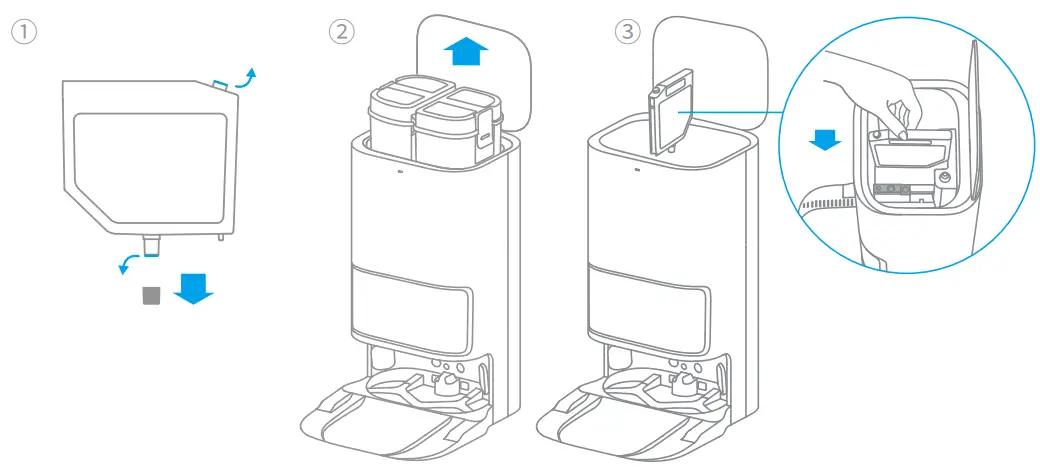 ①

②

③