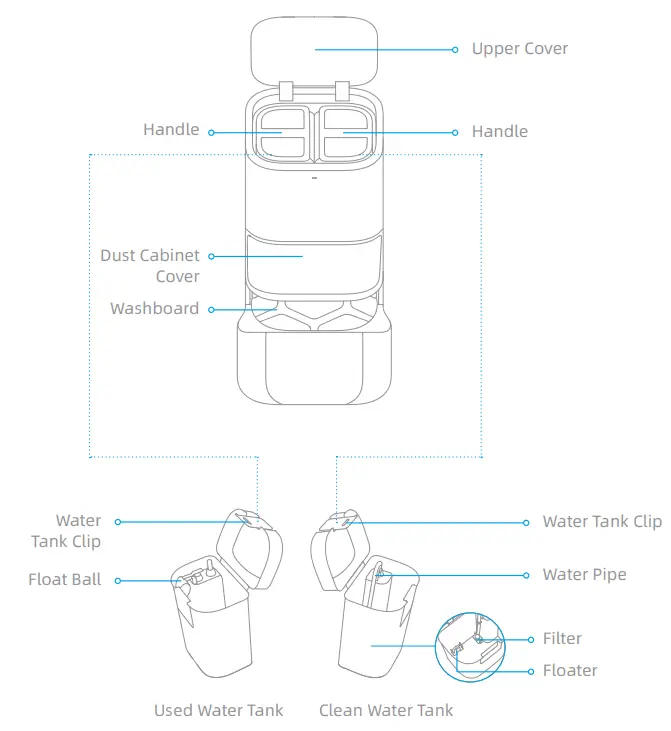 Upper Cover

Handle

Handle

Dust Cabinet Cover

Washboard

Water Tank Clip

Float Ball

Water Tank Clip

Water Pipe

Filter

Floater

Used Water Tank

Clean Water Tank