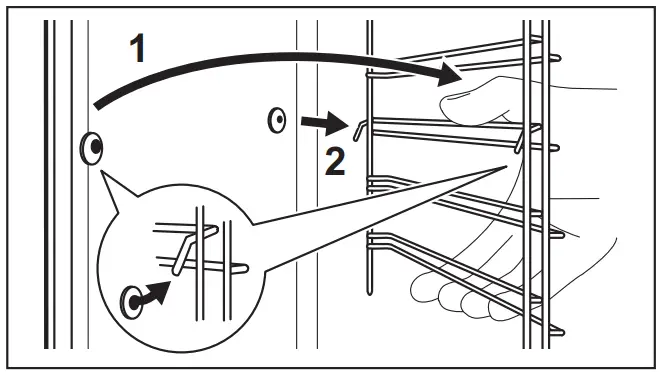 1
2