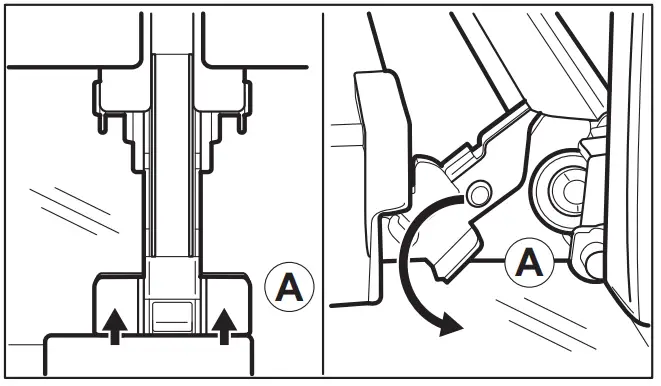 A

A