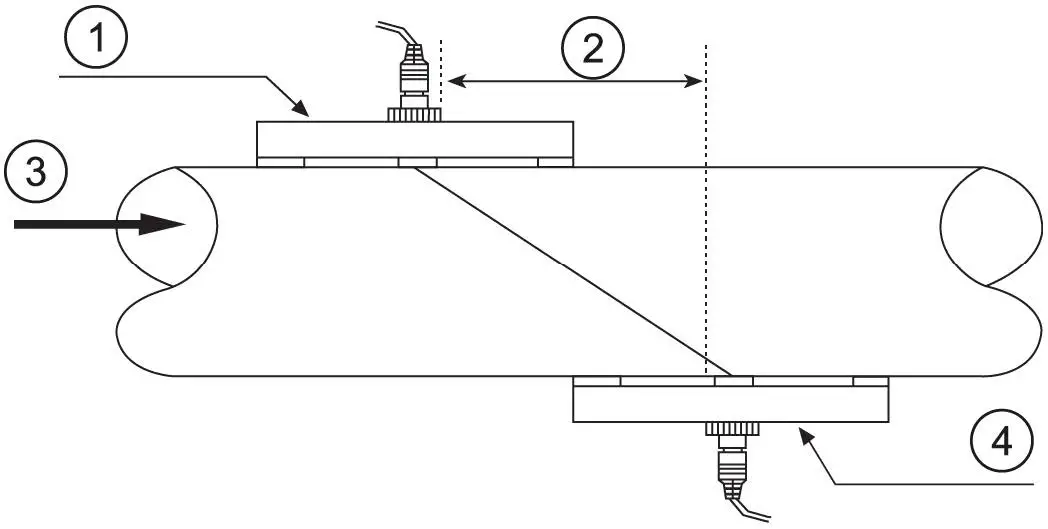 1
2
3
4