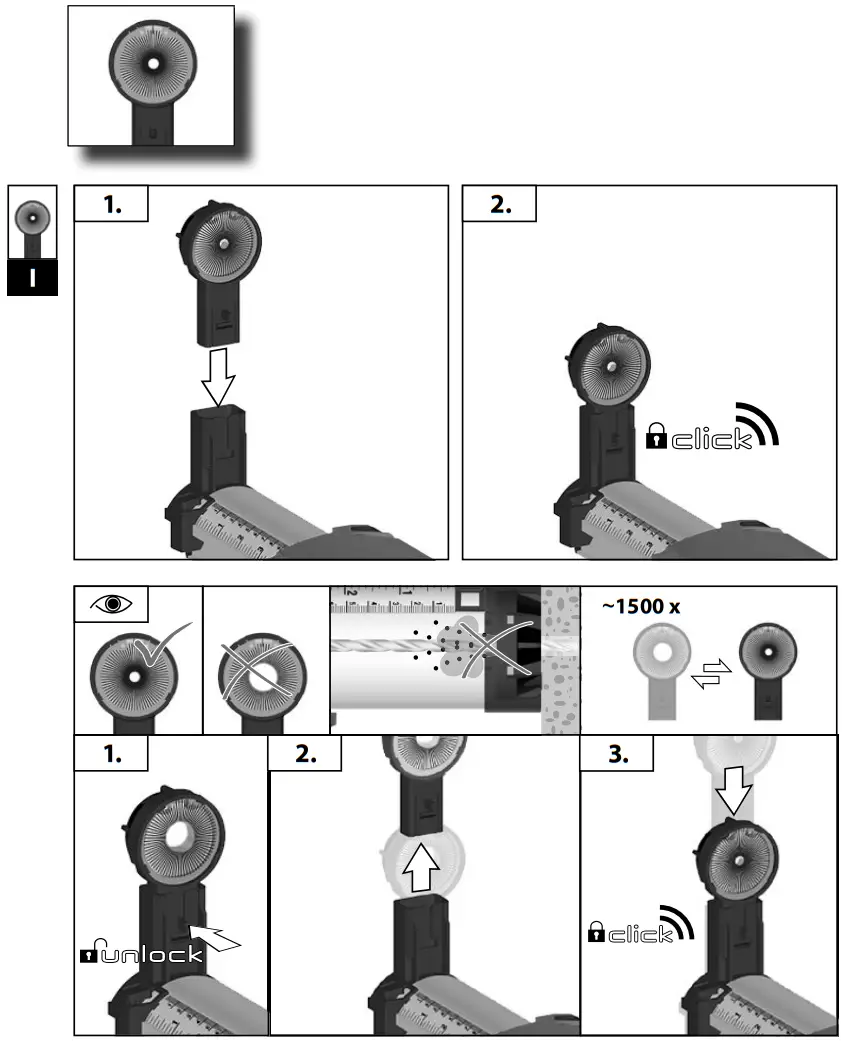 I

1.

2.

click

~1500 x

1.

unlock

2.

3.

click