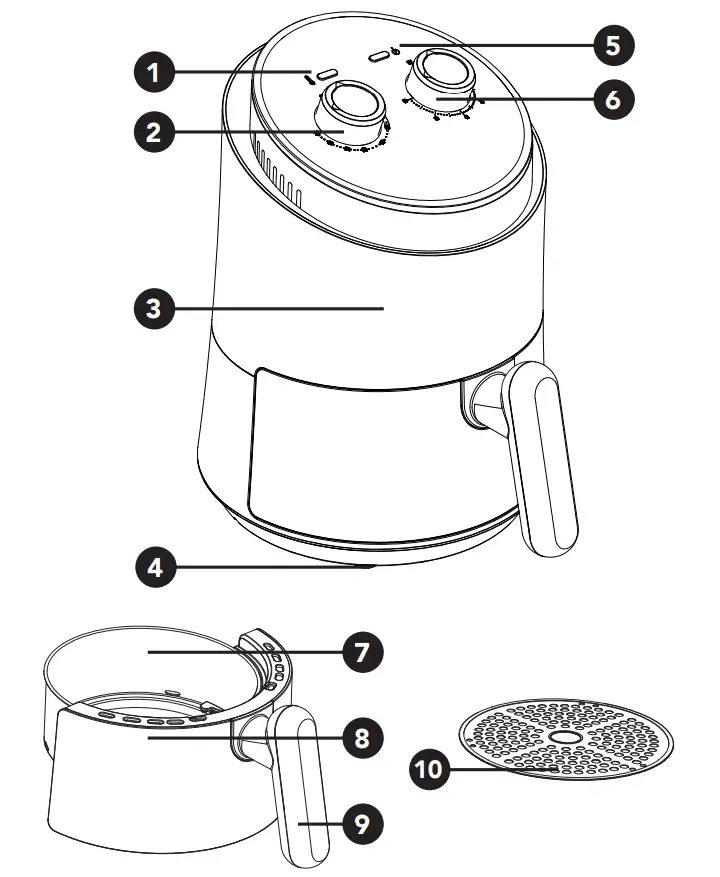 1
2
3
4
5
6
7
8
9
10