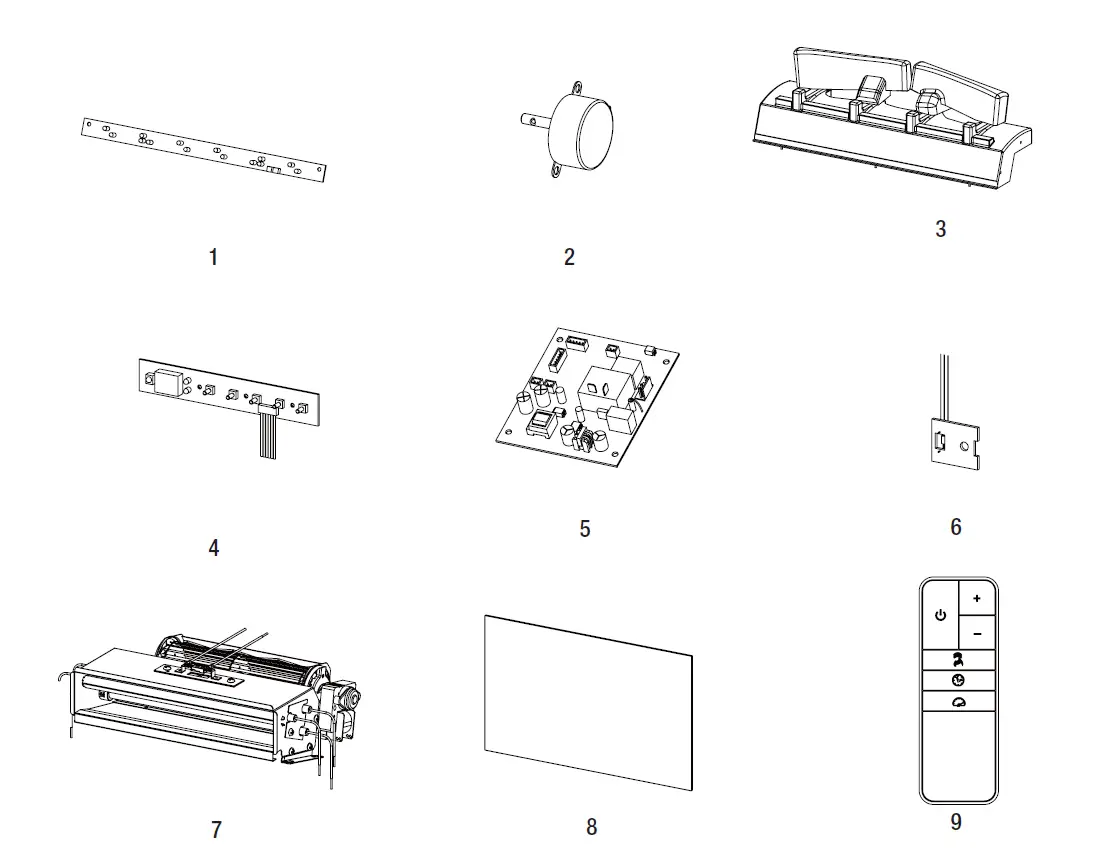 1

2

3

4

5

6

7

8

+

−

9