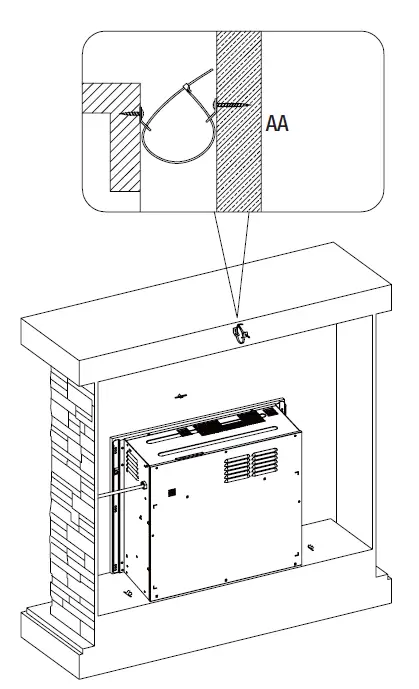 AA