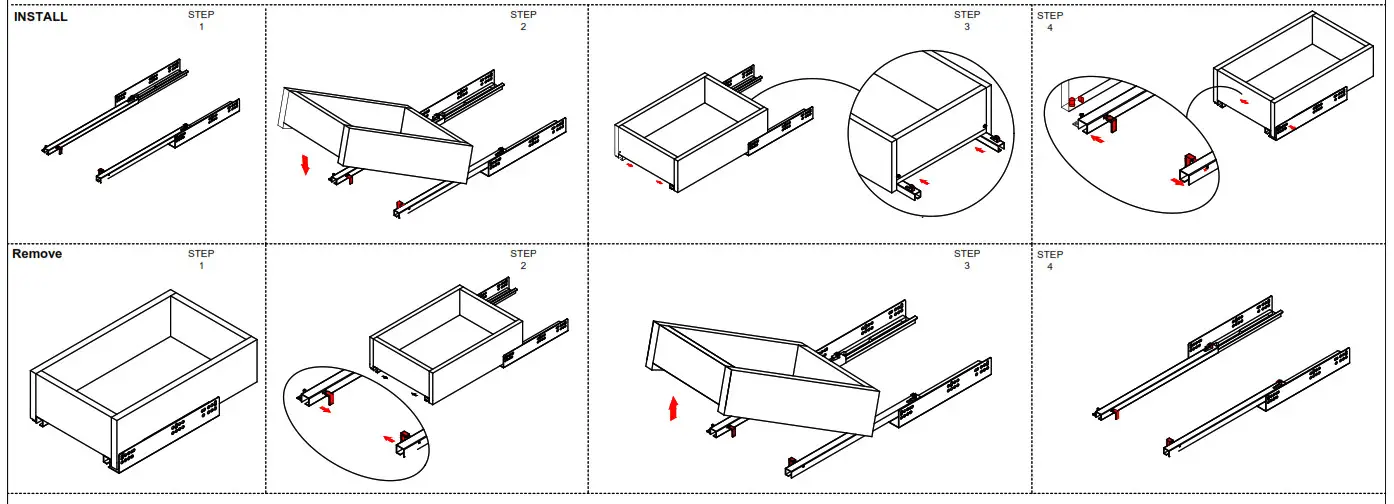 INSTALL

STEP 1

STEP 2

STEP 3

STEP 4

Remove

STEP 1

STEP 2

STEP 3

STEP 4