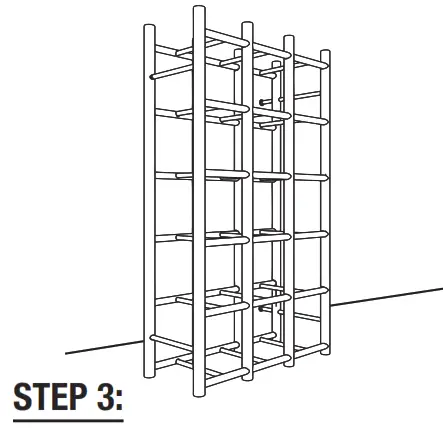 STEP 3: