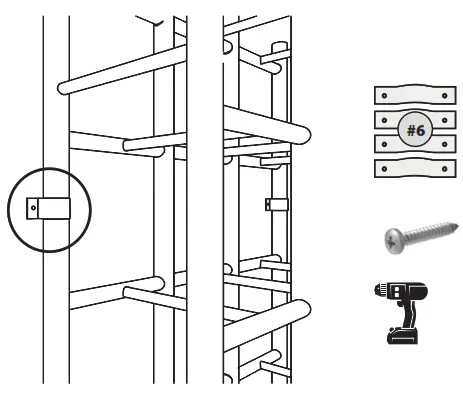 #6