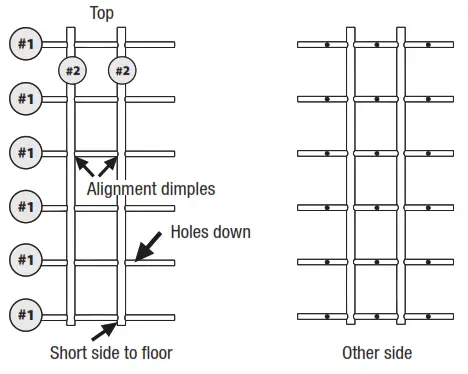 Top

#1

#2 #2

#1

#1

Alignment dimples

#1

Holes down

#1

#1

Short side to floor

Other side