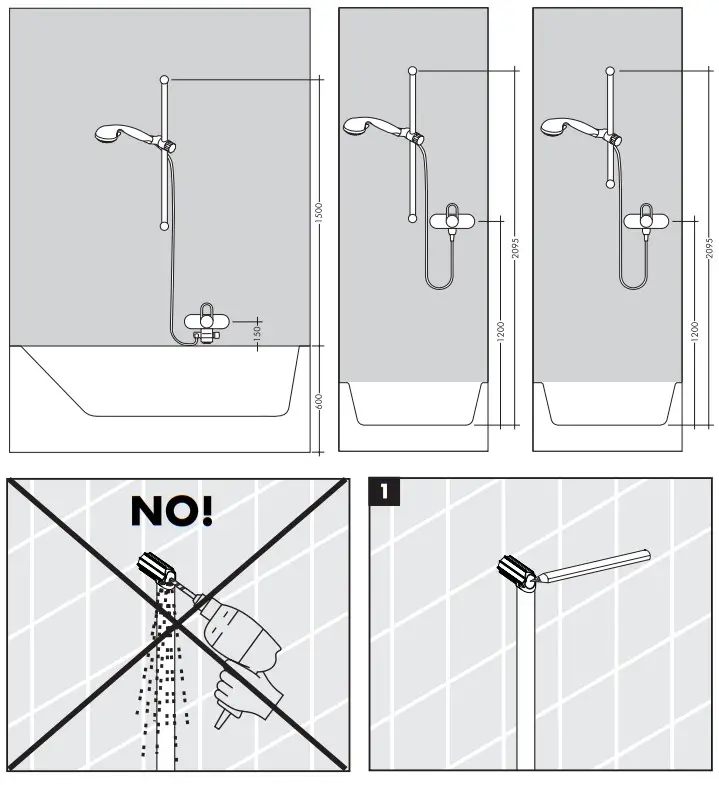 1500
150
600
2095
1200
2095
1200
NO!
1