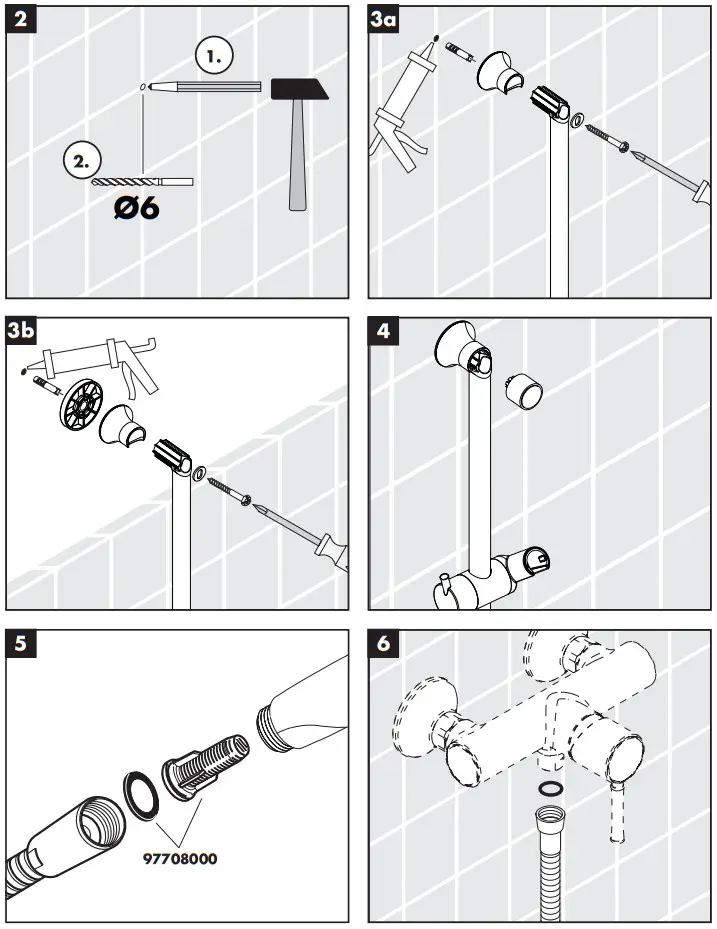 2

1.

2.

Ø6

3a

3b

4

5

97708000

6