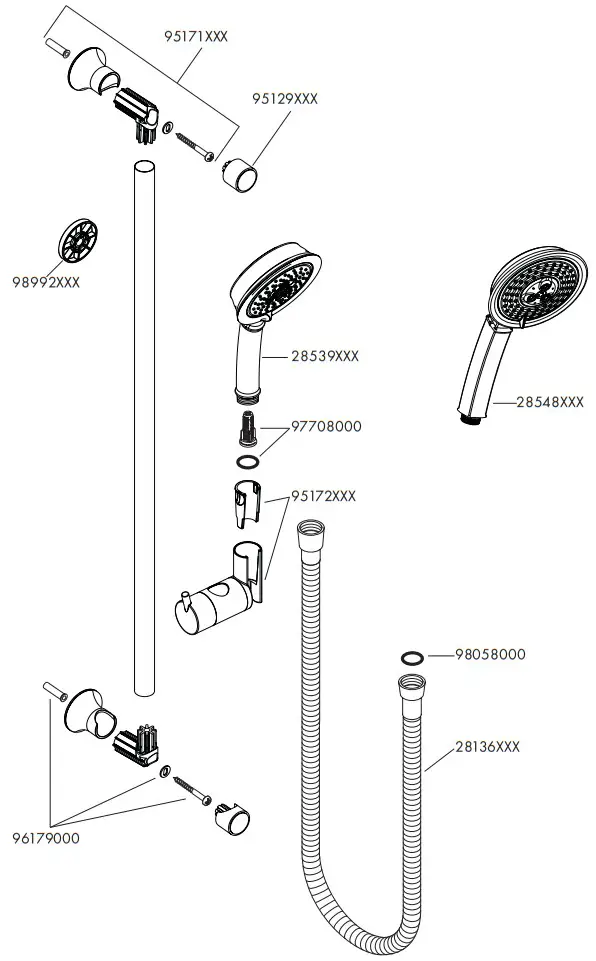 95171XXX
95129XXX
98992XXX
28539XXX
28548XXX
97708000
95172XXX
98058000
28136XXX
96179000