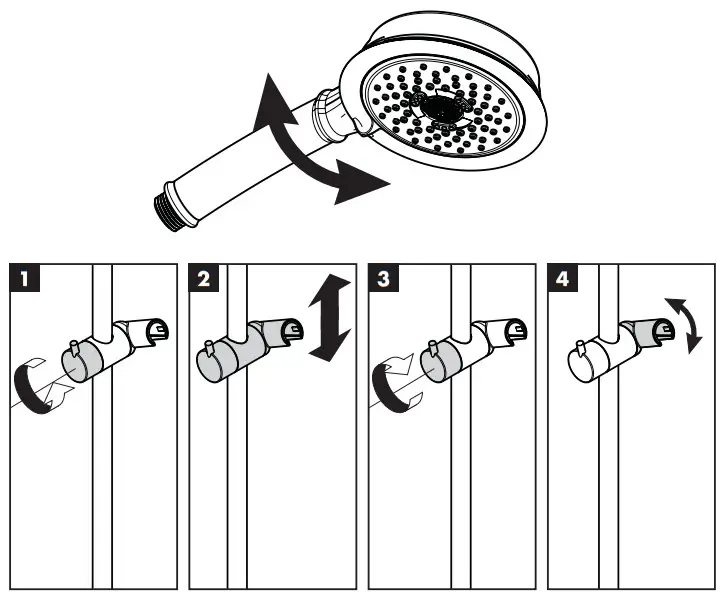 1

2

3

4