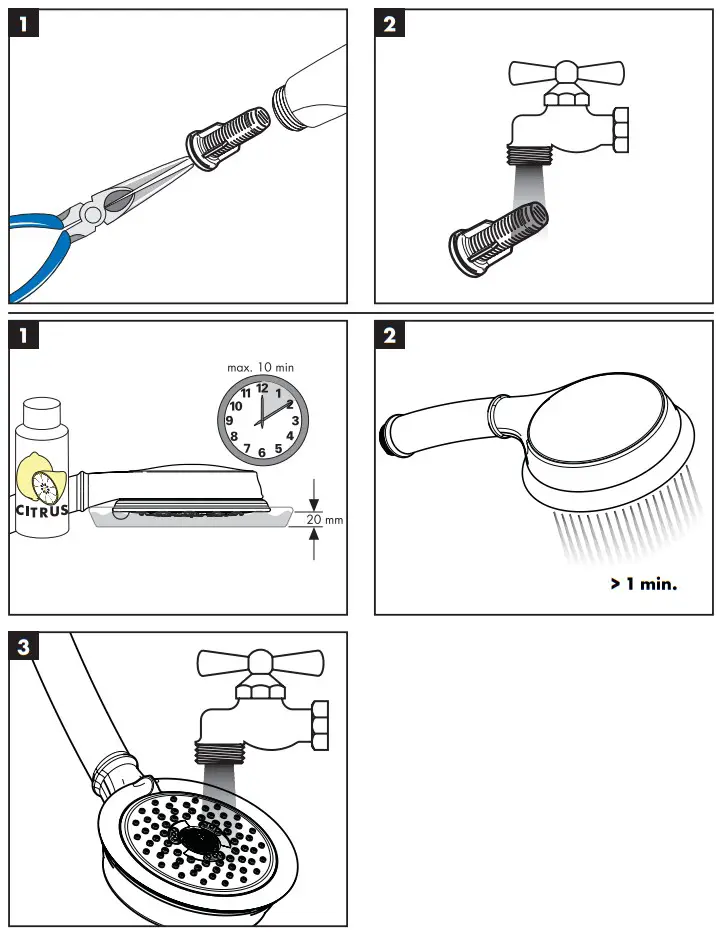 1

2

1

max. 10 min

12 1 2 3 4 5 6 7 8 9 10 11

CITRUS

20 mm

2

> 1 min.

3