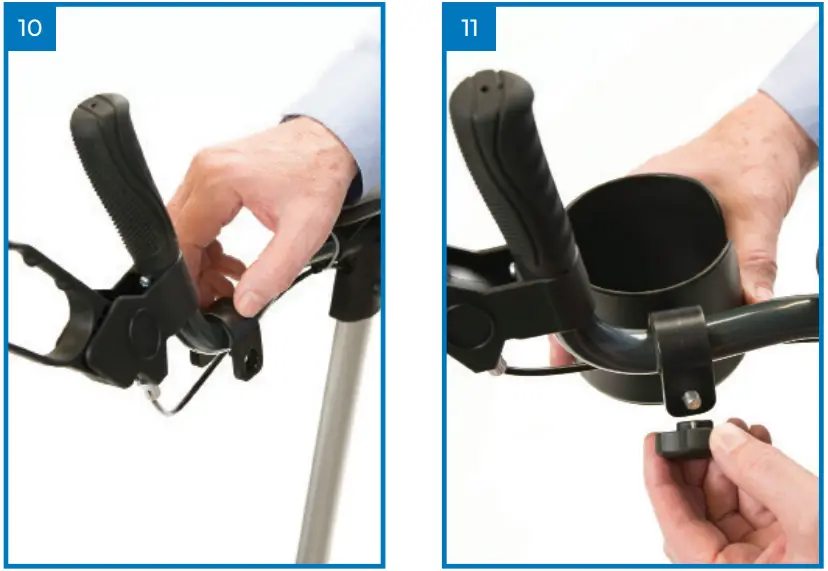 10

11