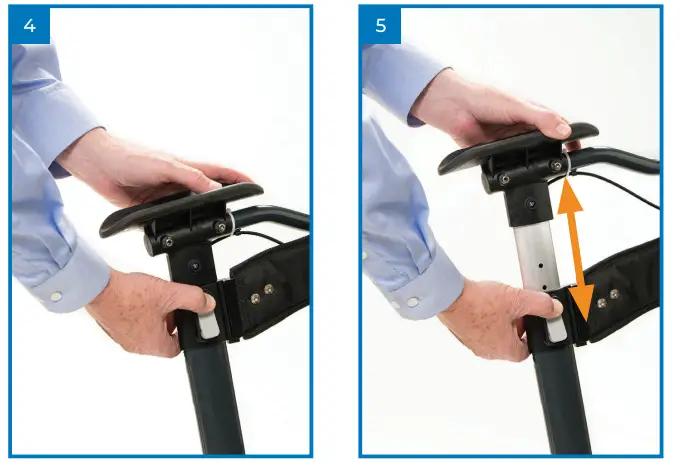 4

5