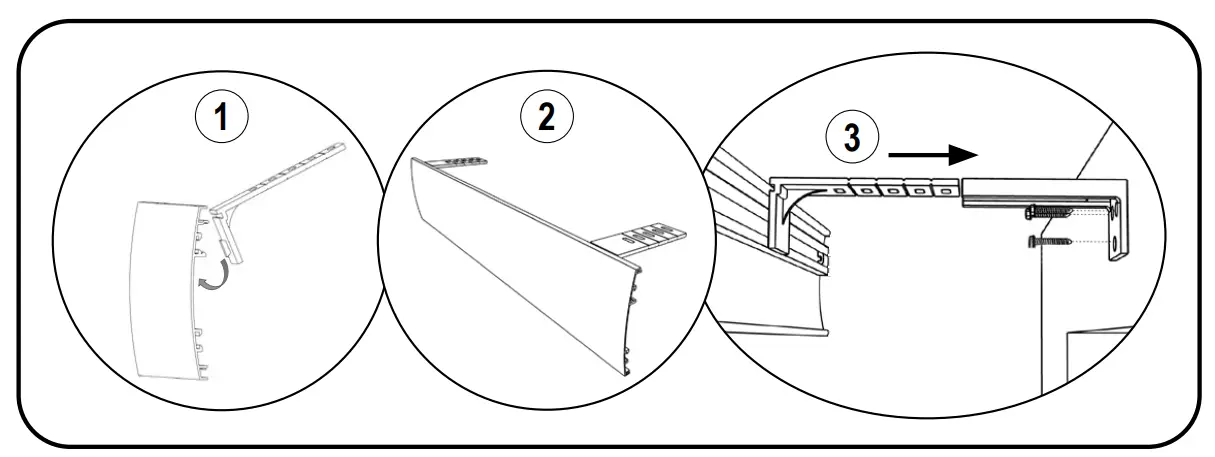 1

2

3